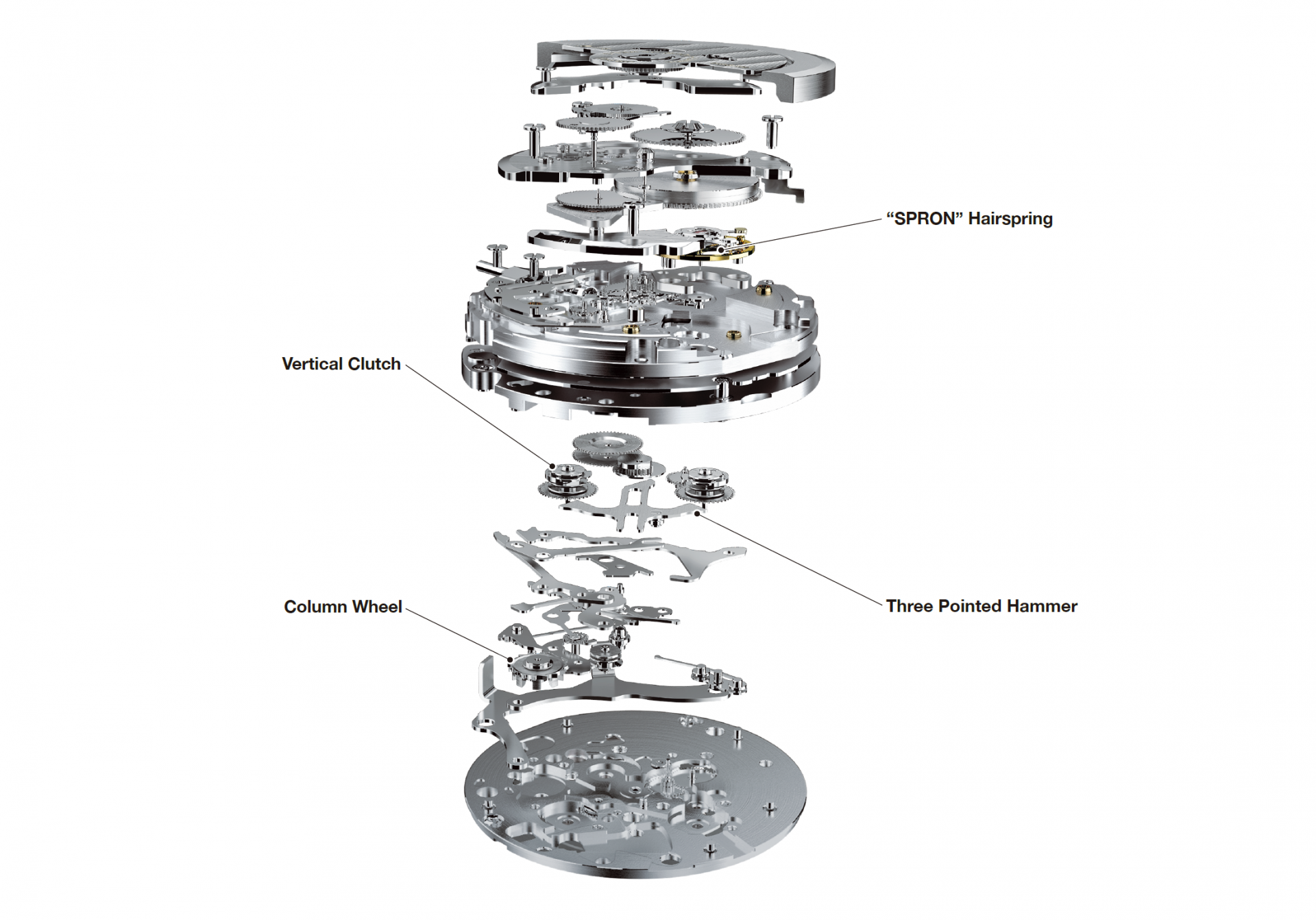 “SPRON” Hairspring

Vertical Clutch

Three Pointed Hammer

Column Wheel