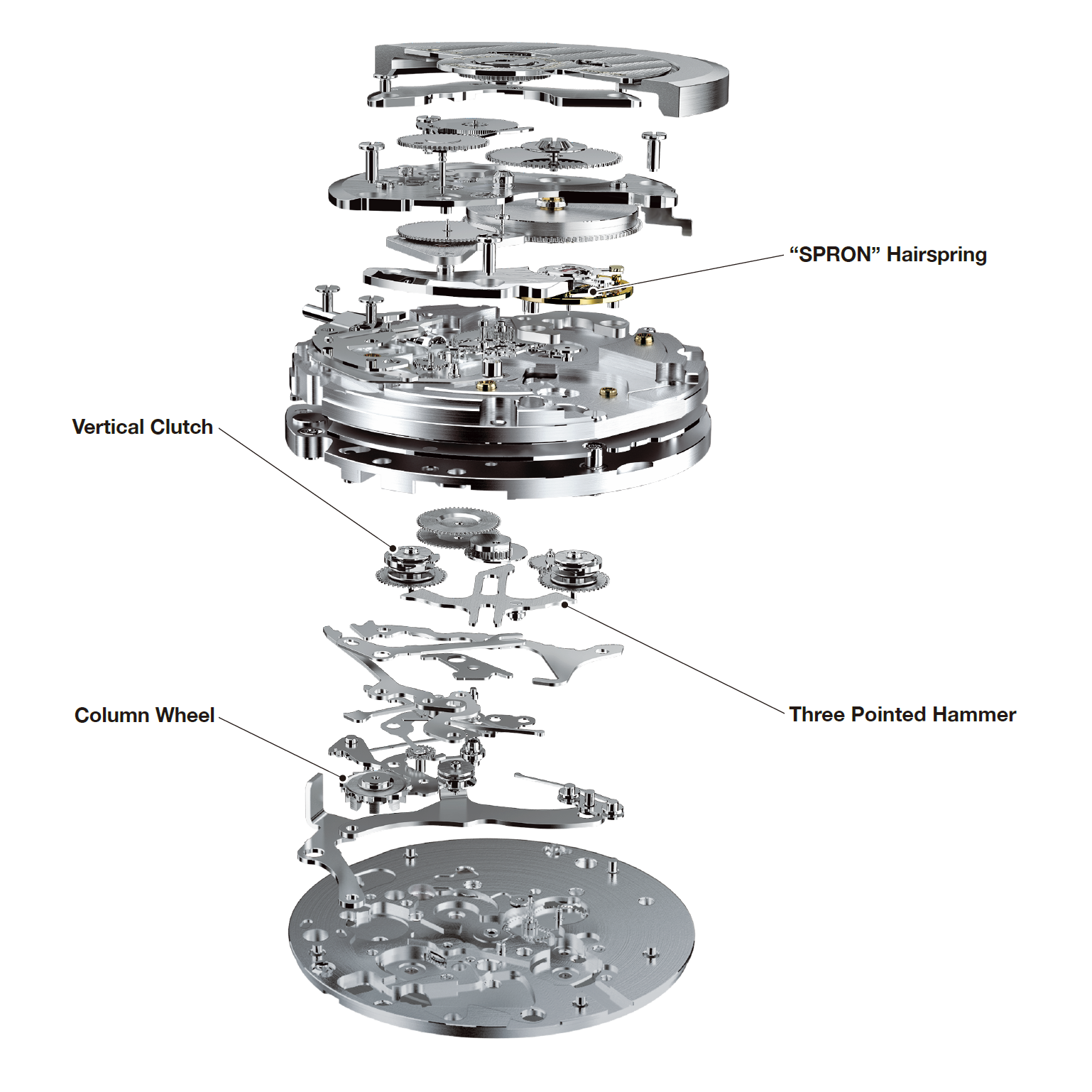 “SPRON” Hairspring

Vertical Clutch

Three Pointed Hammer

Column Wheel