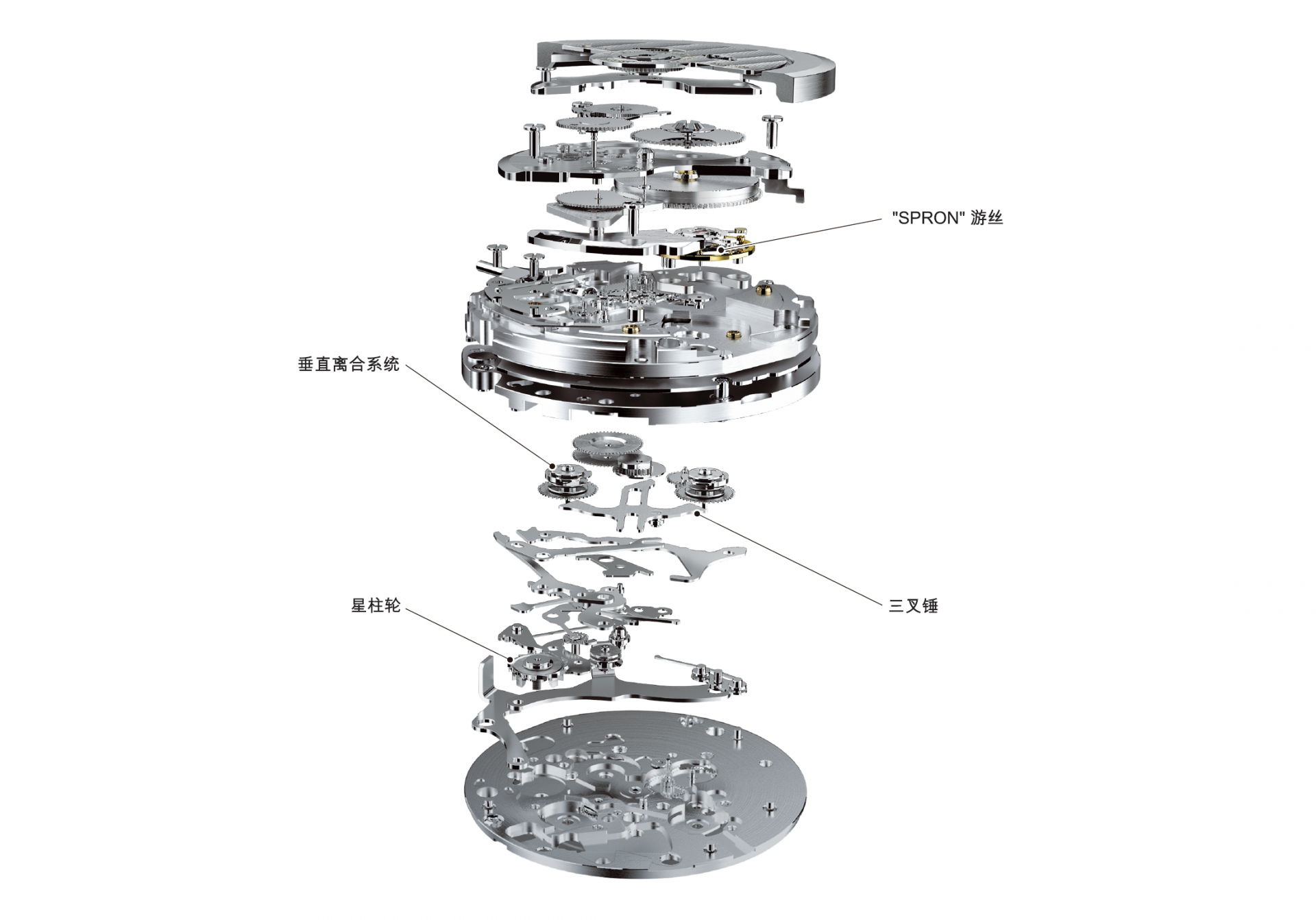 "SPRON" 游丝

垂直离合系统

三叉锤

星柱轮